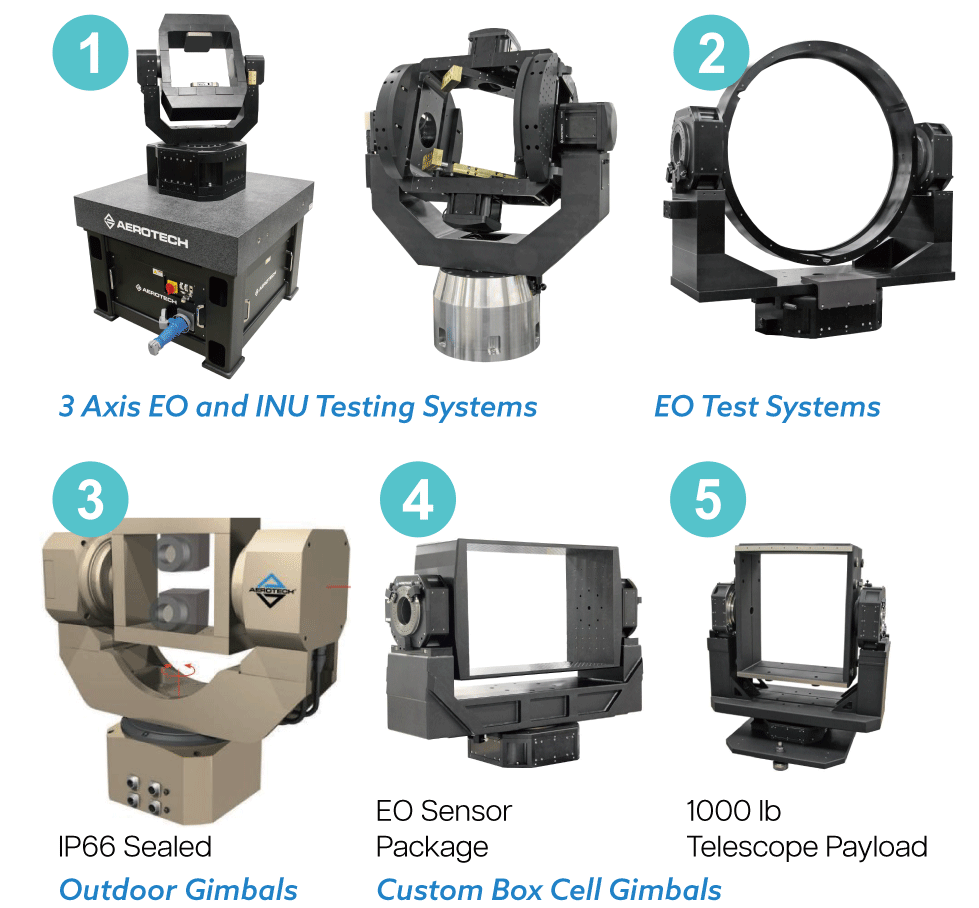 1

AEROTECH

AEROTECH

2

3 Axis EO and INU Testing Systems

EO Test Systems

3

AEROTECH

4

5

IP66 Sealed

Outdoor Gimbals

EO Sensor Package

1000 lb Telescope Payload

Custom Box Cell Gimbals