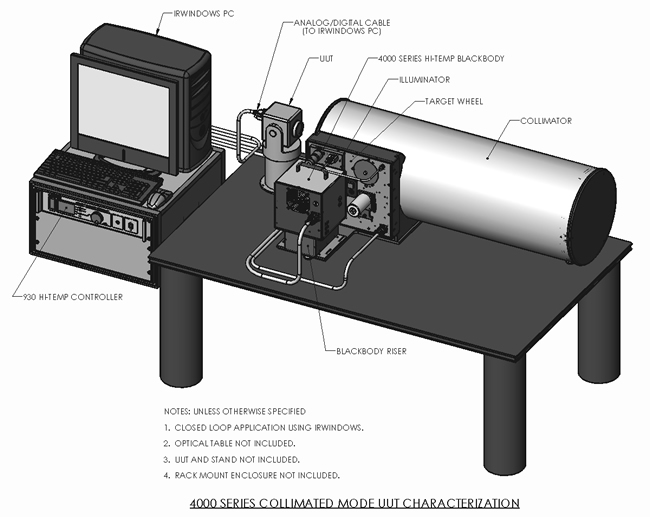 IRWINDOWS PC

ANALOG/DIGITAL CABLE (TO IRWINDOWS PC)

UUT

4000 SERIES HI-TEMP BLACKBODY

ILLUMINATOR

TARGET WHEEL

COLLIMATOR

930 HI-TEMP CONTROLLER

BLACKBODY RISER

NOTES: UNLESS OTHERWISE SPECIFIED

1. CLOSED LOOP APPLICATION USING IRWINDOWS.

2. OPTICAL TABLE NOT INCLUDED.

3. UUT AND STAND NOT INCLUDED.

4. RACK MOUNT ENCLOSURE NOT INCLUDED.

4000 SERIES COLLIMATED MODE UUT CHARACTERIZATION