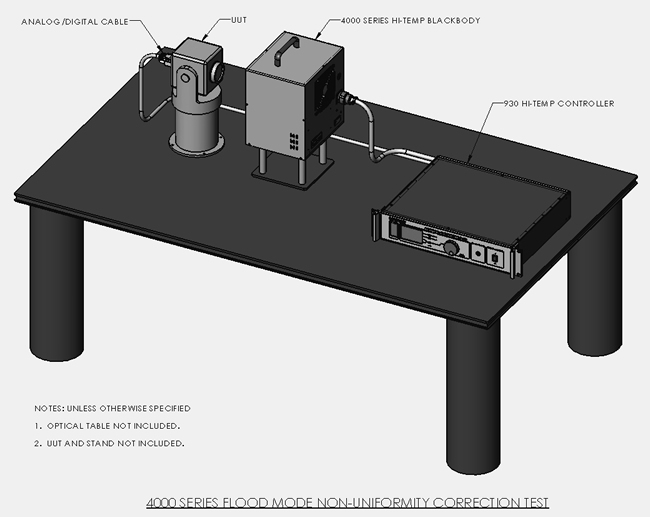 ANALOG/DIGITAL CABLE

UUT

4000 SERIES HI-TEMP BLACKBODY

930 HI-TEMP CONTROLLER

NOTES: UNLESS OTHERWISE SPECIFIED

1. OPTICAL TABLE NOT INCLUDED.

2. UUT AND STAND NOT INCLUDED.

4000 SERIES FLOOD MODE NON-UNIFORMITY CORRECTION TEST