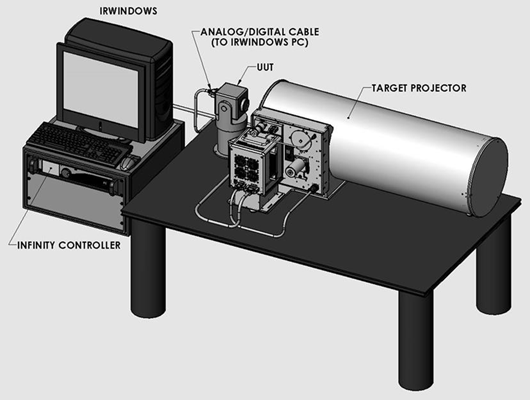 IRWINDOWS

ANALOG/DIGITAL CABLE (TO IRWINDOWS PC)

UUT

TARGET PROJECTOR

INFINITY CONTROLLER