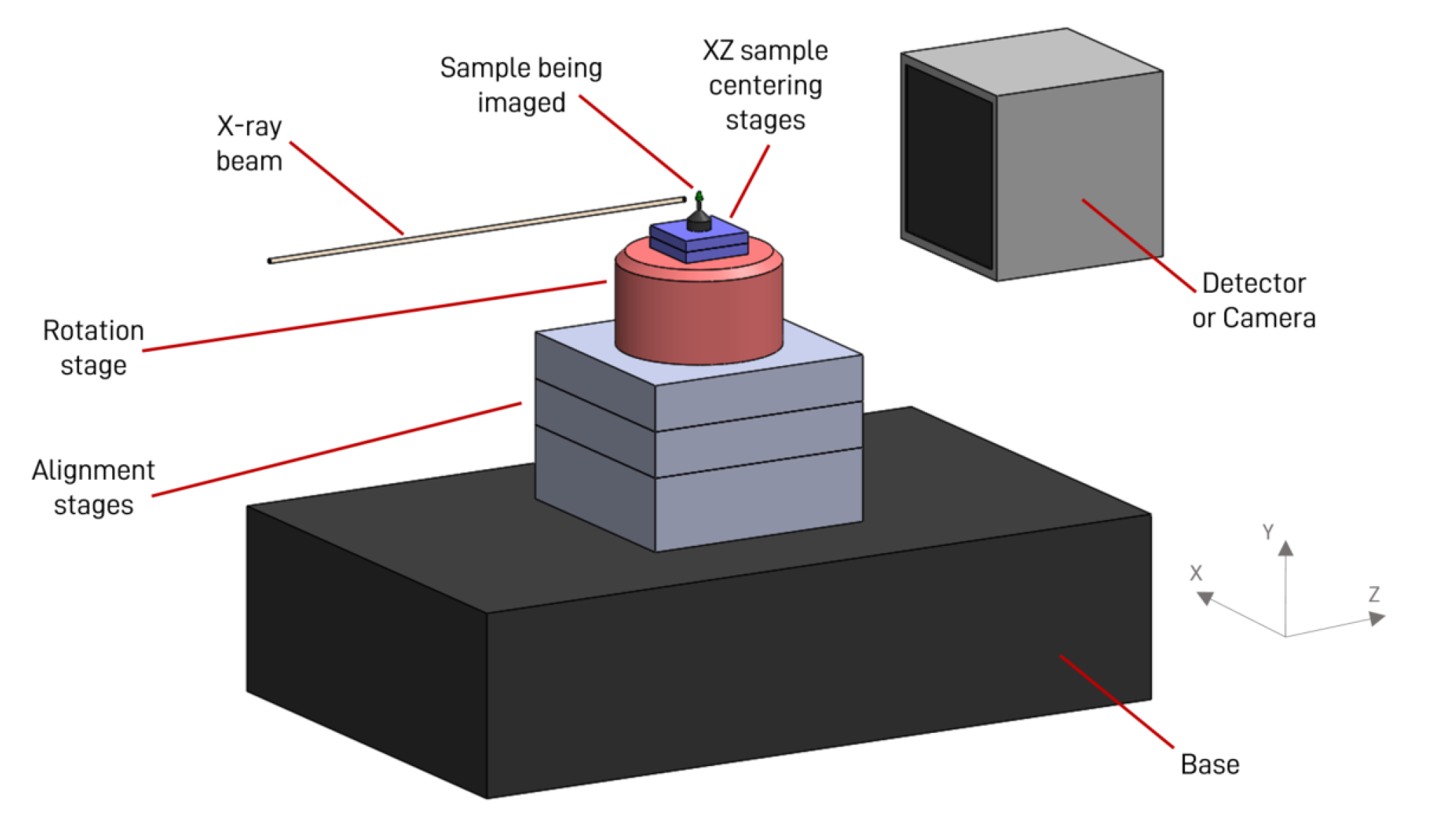 X-ray beam

Sample being imaged

XZ sample centering stages

Detector or Camera

Rotation stage

Alignment stages

Y

X

Z

Base