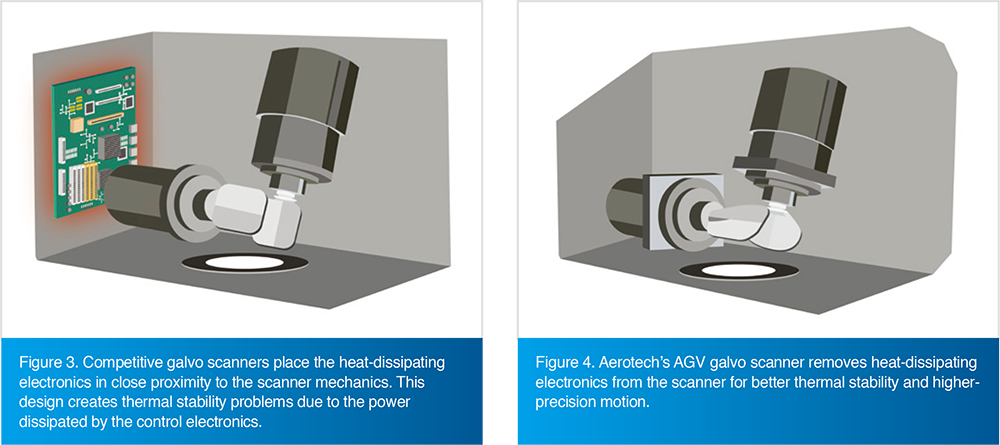 Figure 3. Competitive galvo scanners place the heat-dissipating electronics in close proximity to the scanner mechanics. This design creates thermal stability problems due to the power dissipated by the control electronics.

Figure 4. Aerotech's AGV galvo scanner removes heat-dissipating electronics from the scanner for better thermal stability and higher-precision motion.